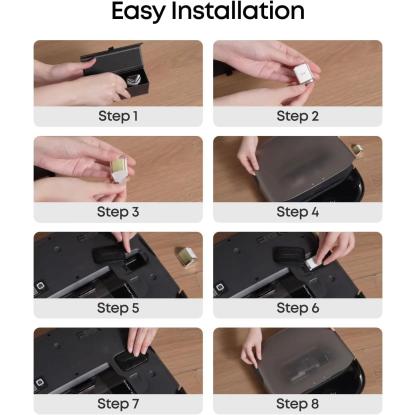 Easy Installation

Step 1

Step 2

Step 3

Step 4

Step 5

Step 6

Step 7

Step 8